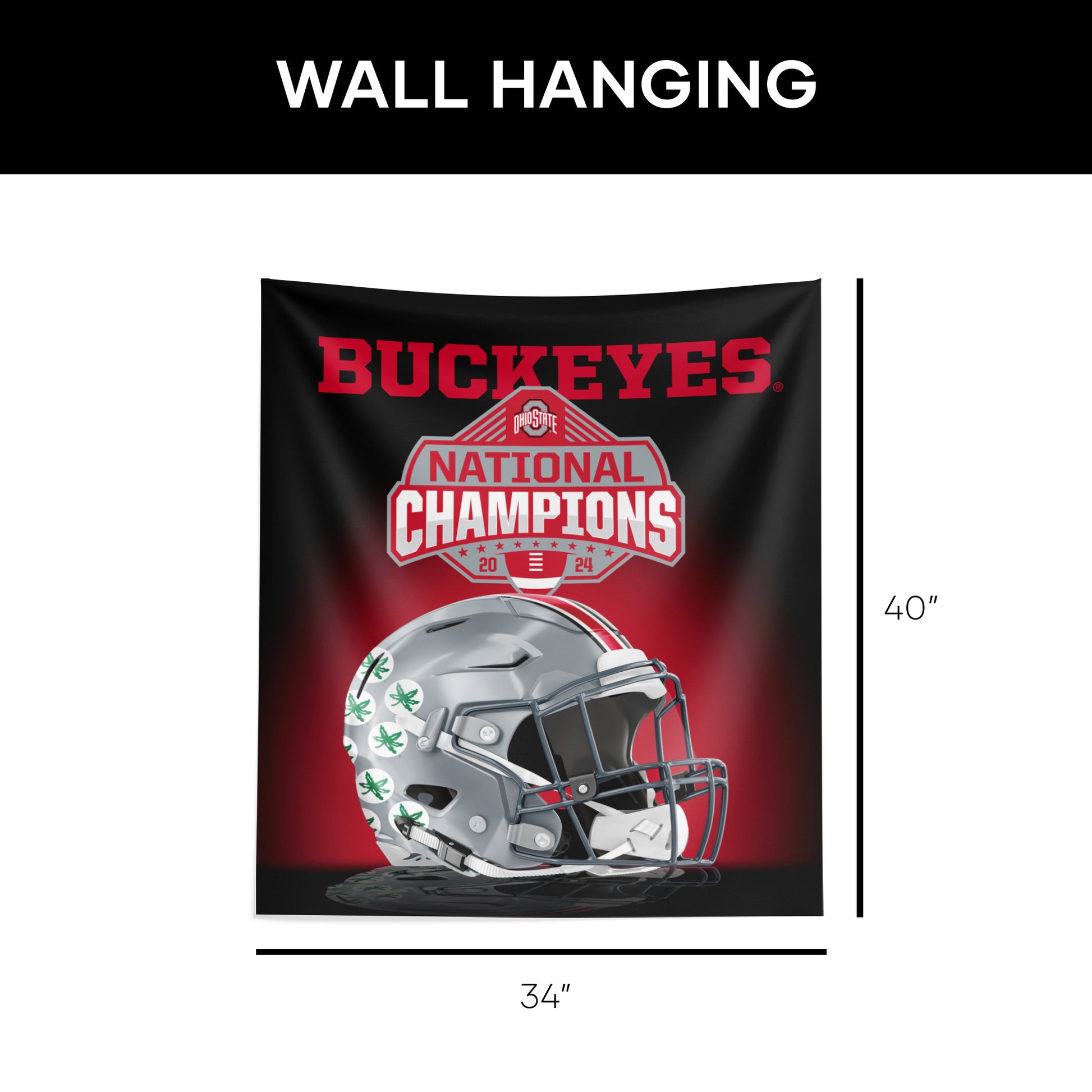 WALL HANGING

BUCKEYES®

OHIO STATE

NATIONAL CHAMPIONS

20 24

40"

34"